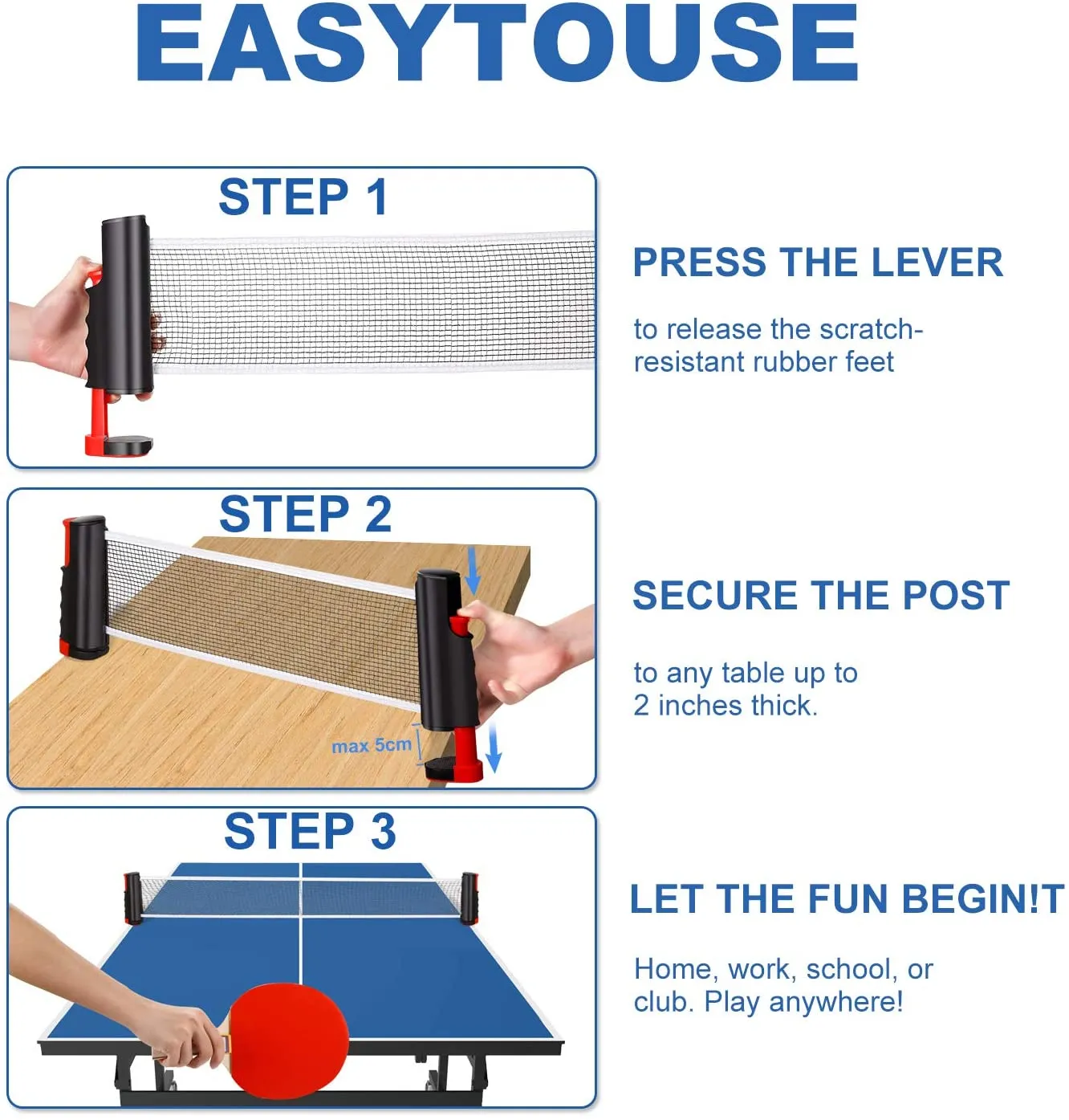 EASYTOUSE

STEP 1

PRESS THE LEVER

to release the scratch-resistant rubber feet

STEP 2

max 5cm

SECURE THE POST

to any table up to 2 inches thick.

STEP 3

LET THE FUN BEGIN!T

Home, work, school, or club. Play anywhere!