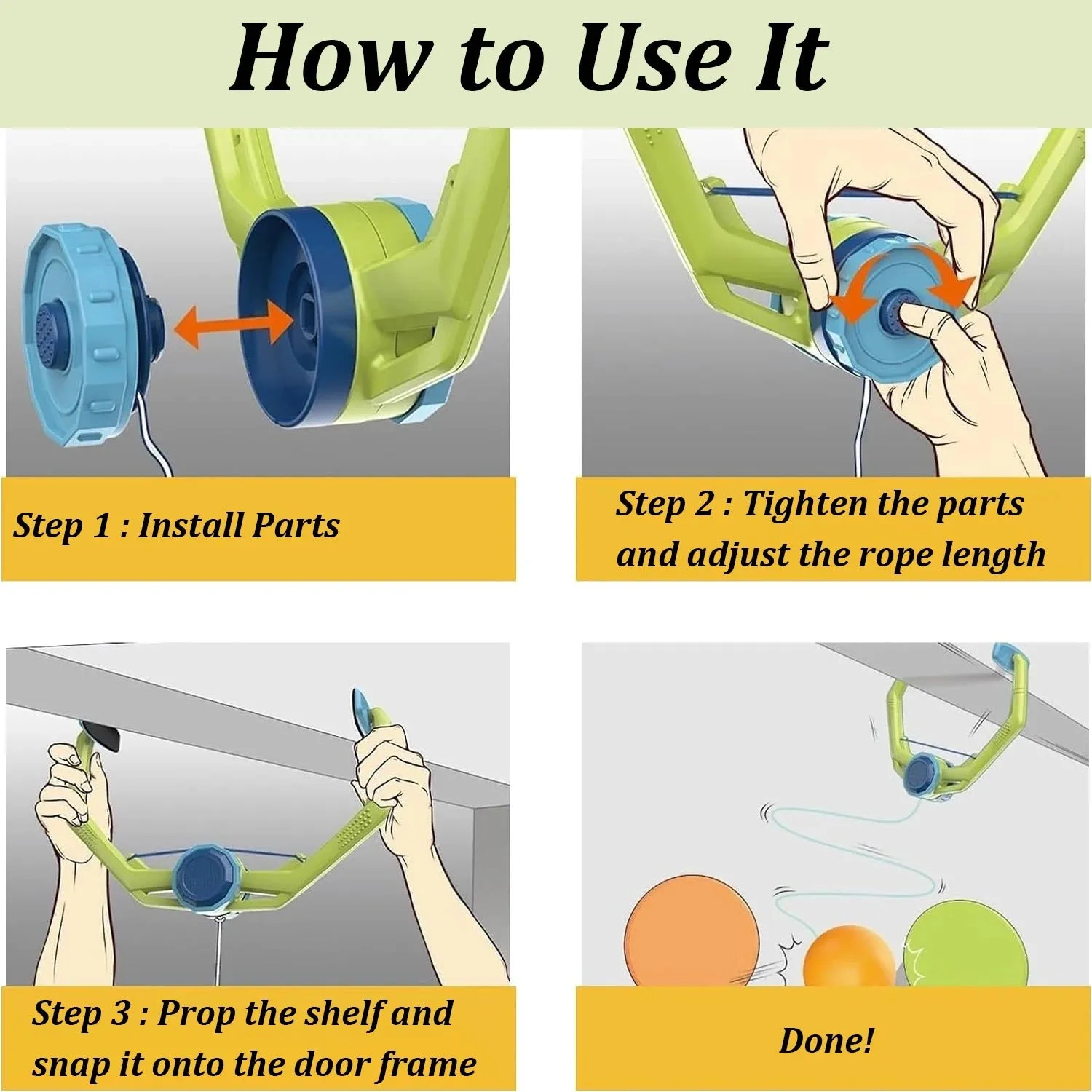 How to Use It

Step 1 : Install Parts

Step 2 : Tighten the parts and adjust the rope length

Step 3 : Prop the shelf and snap it onto the door frame

Done!